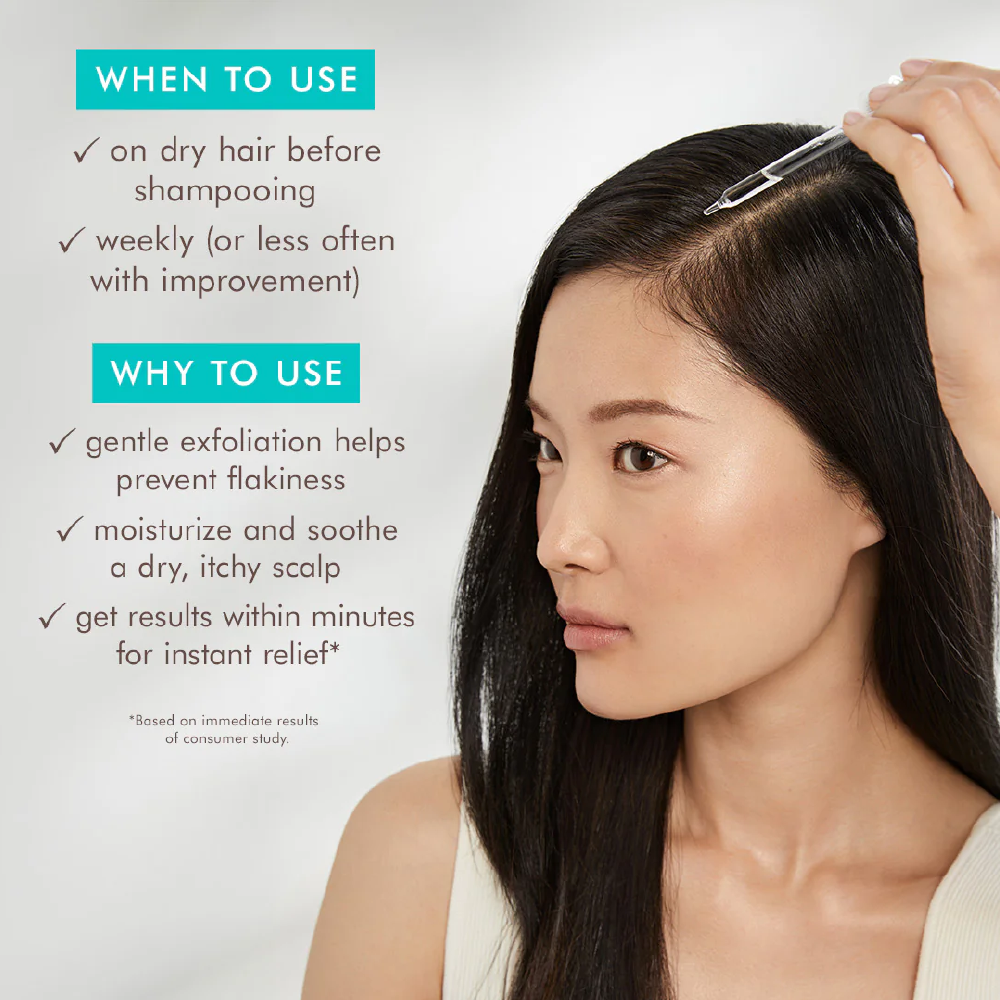 WHEN TO USE

✓ on dry hair before shampooing

✓ weekly (or less often with improvement)

WHY TO USE

✓ gentle exfoliation helps prevent flakiness

✓ moisturize and soothe a dry, itchy scalp

✓ get results within minutes for instant relief*

*Based on immediate results of consumer study.